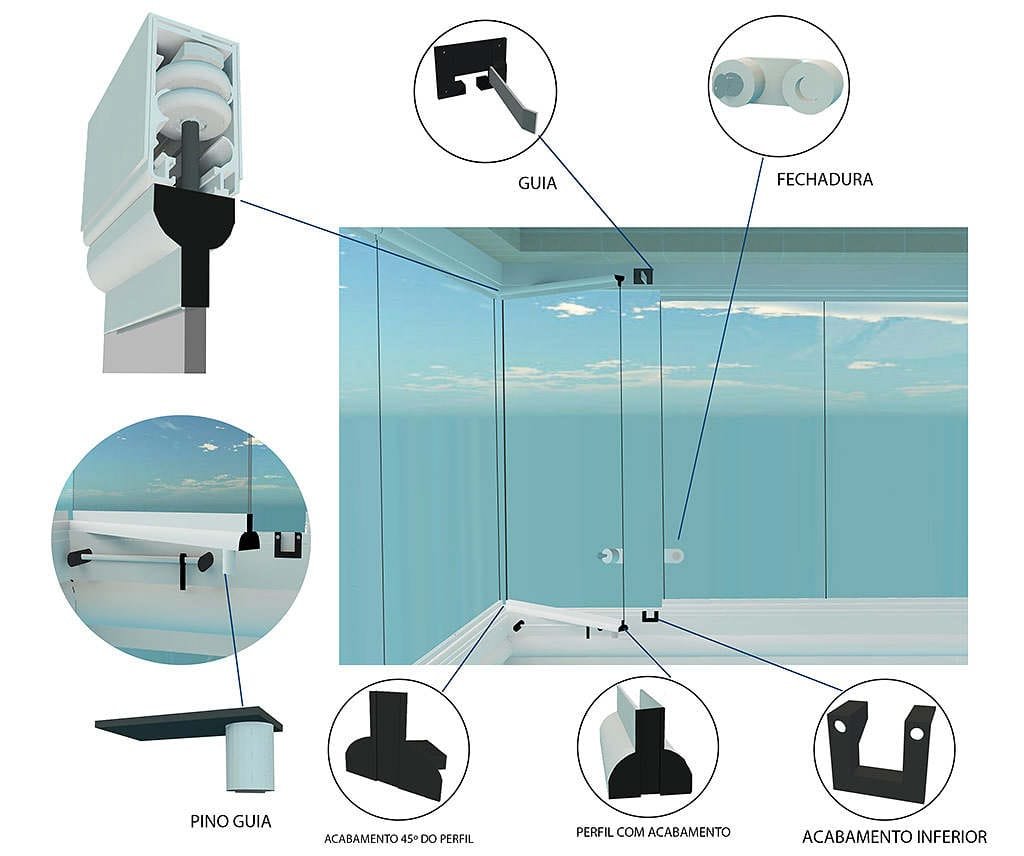 GUIA

FECHADURA

PINO GUIA

ACABAMENTO 45º DO PERFIL

PERFIL COM ACABAMENTO

ACABAMENTO INFERIOR