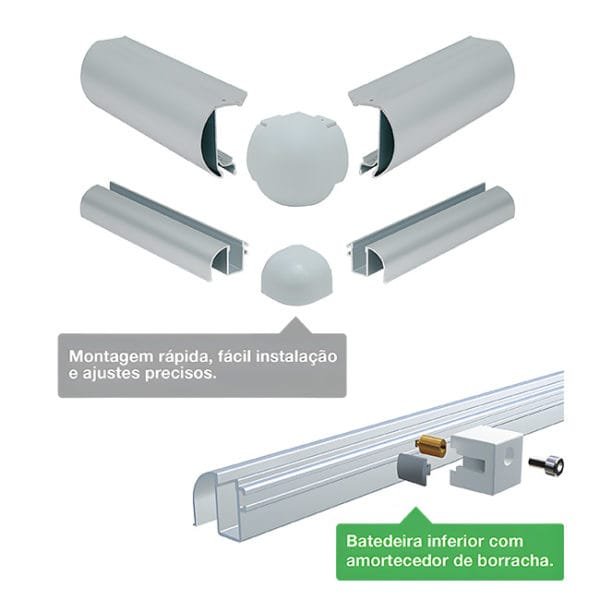 Montagem rápida, fácil instalação e ajustes precisos.

Batedeira inferior com amortecedor de borracha.